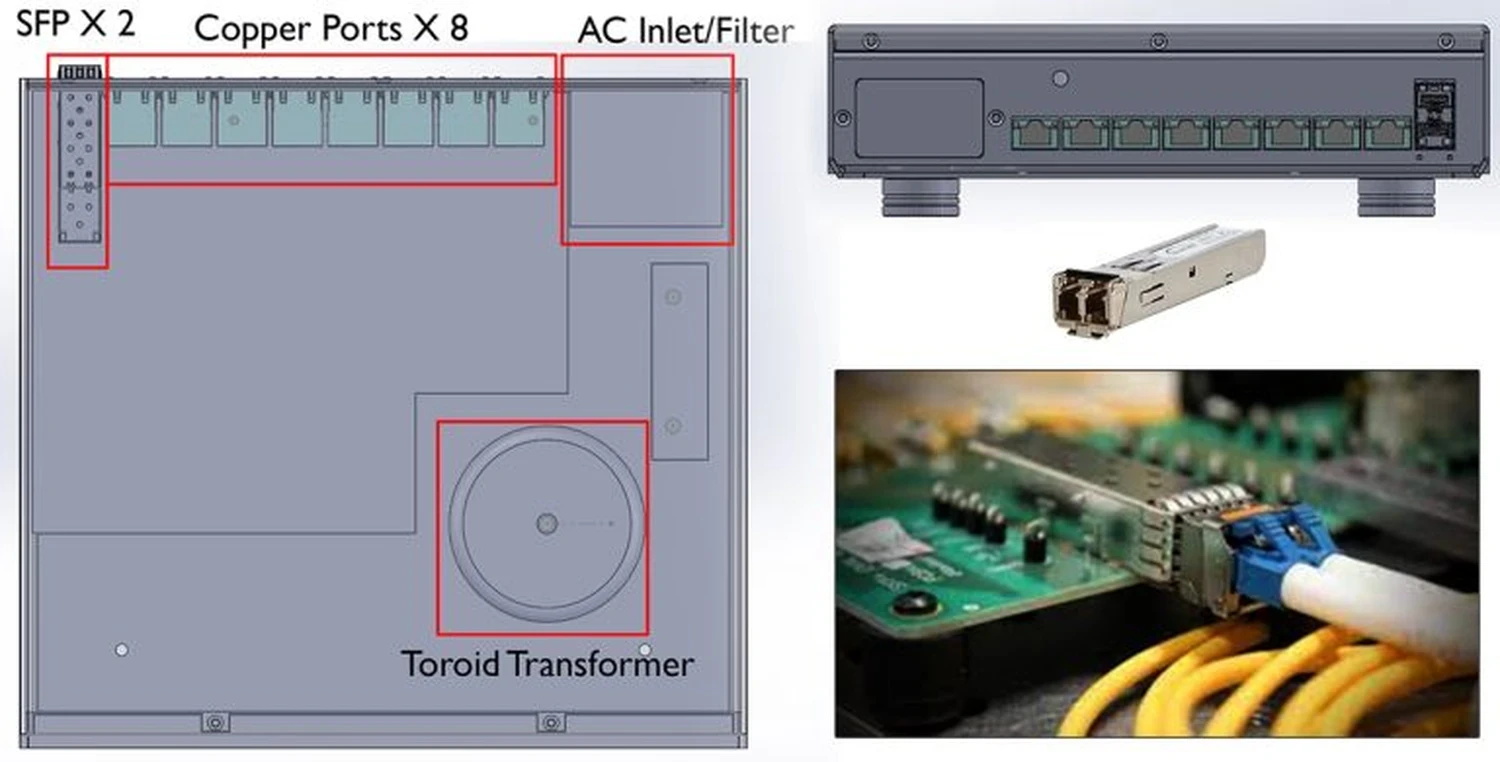 SFP X 2
Copper Ports X 8
AC Inlet/Filter
Toroid Transformer